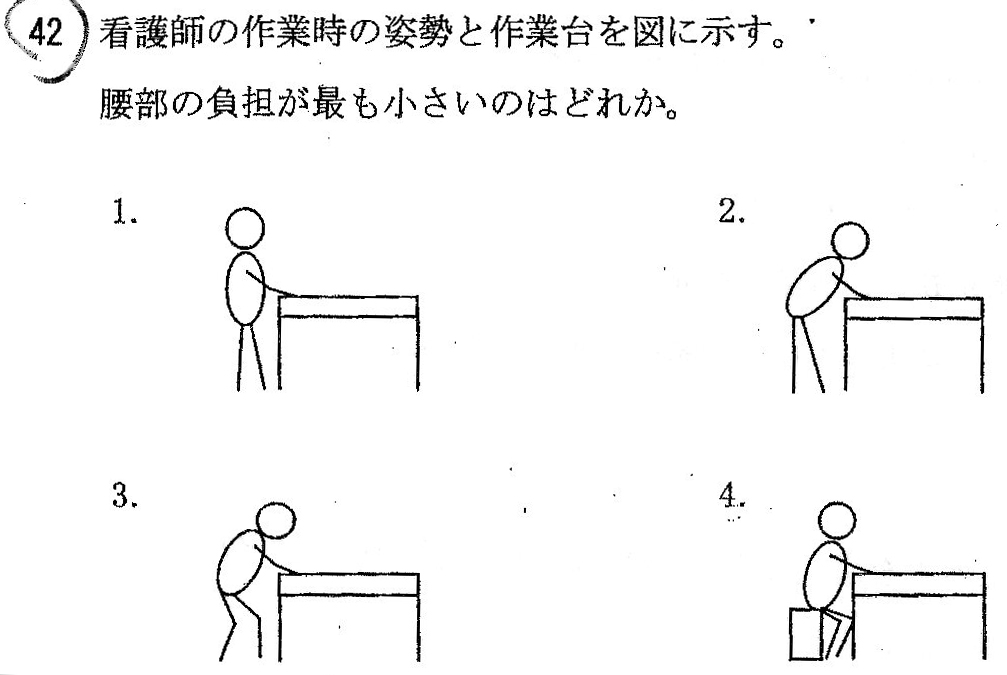 42 看護師の作業時の姿勢と作業台を図に示す。
腰部の負担が最も小さいのはどれか。

1.

2.

3.

4.